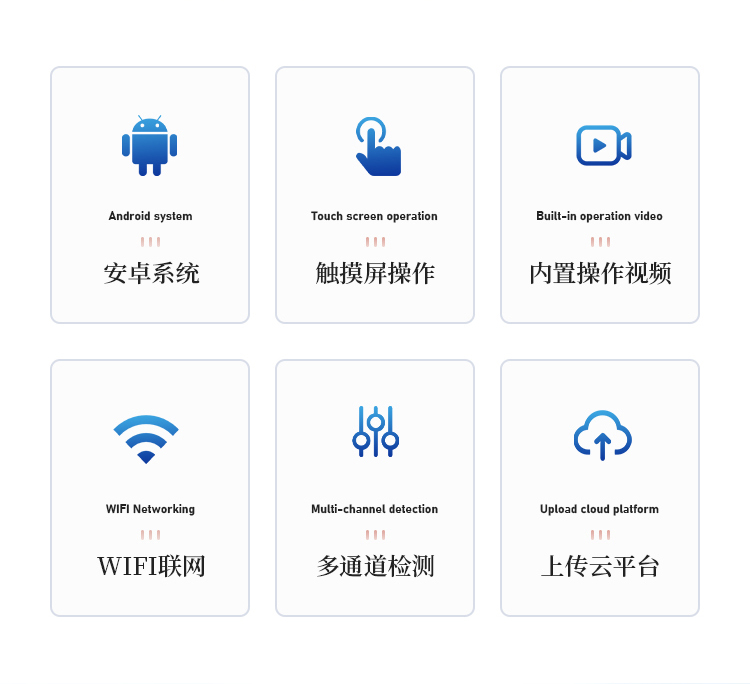 Android system

安卓系统

Touch screen operation

触摸屏操作

Built-in operation video

内置操作视频

WIFI Networking

WIFI联网

Multi-channel detection

多通道检测

Upload cloud platform

上传云平台